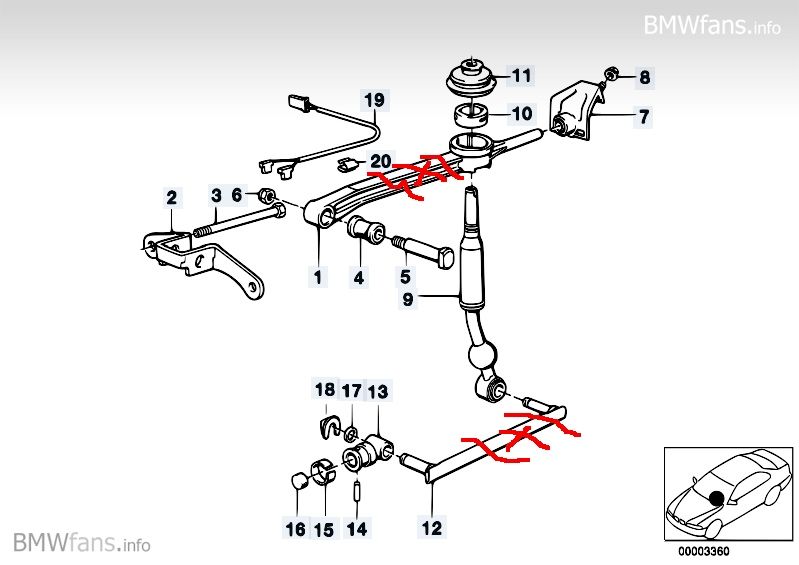 BMWfans.info

11
8
19
10
7
20
2
3
6
1
4
5
9
18
17
13
16
15
14
12
BMWfans.info
00003360